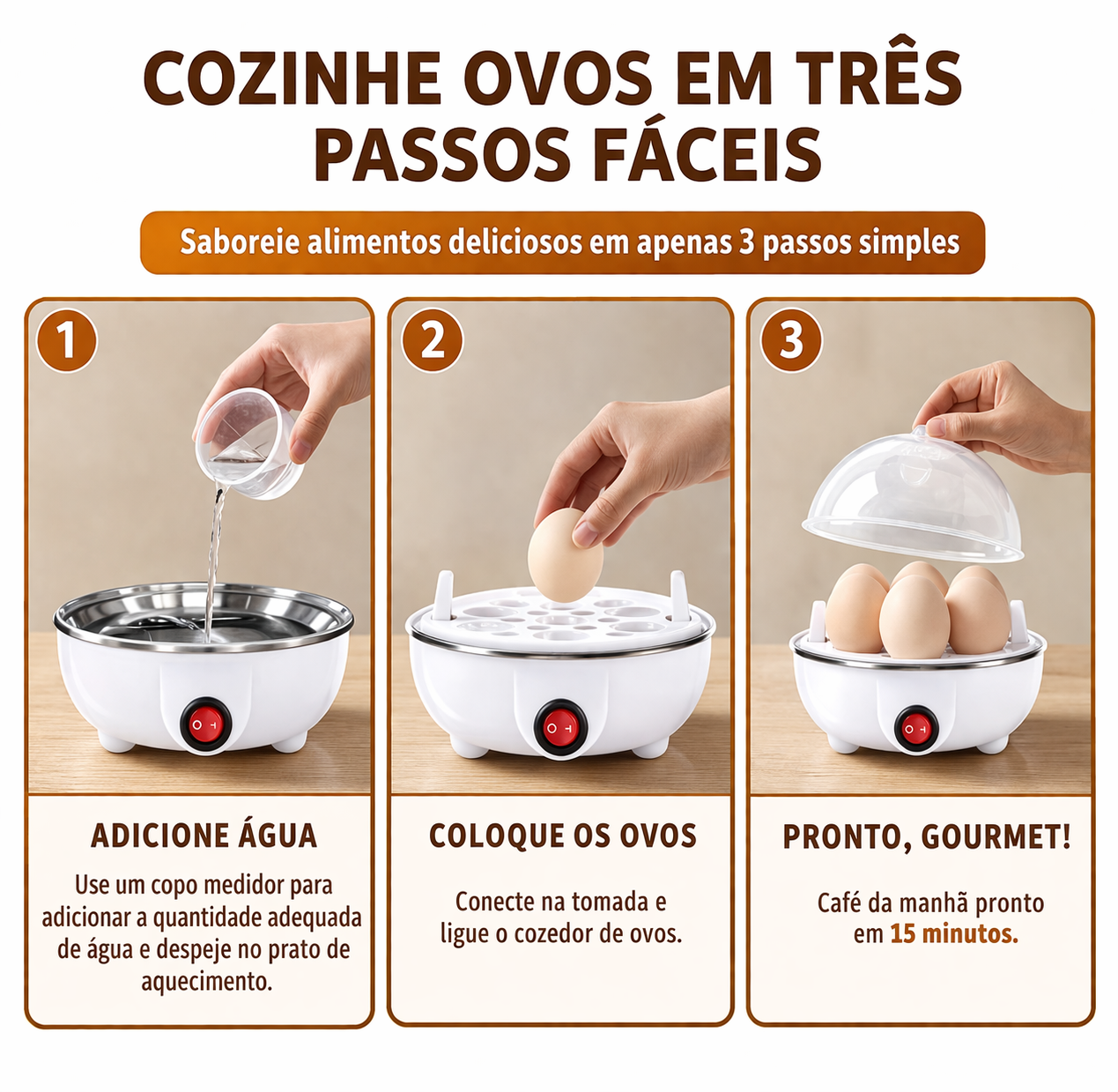 COZINHE OVOS EM TRÊS PASSOS FÁCEIS

Saboreie alimentos deliciosos em apenas 3 passos simples

1

ADICIONE ÁGUA

Use um copo medidor para adicionar a quantidade adequada de água e despeje no prato de aquecimento.

2

COLOQUE OS OVOS

Conecte na tomada e ligue o cozedor de ovos.

3

PRONTO, GOURMET!

Café da manhã pronto em 15 minutos.