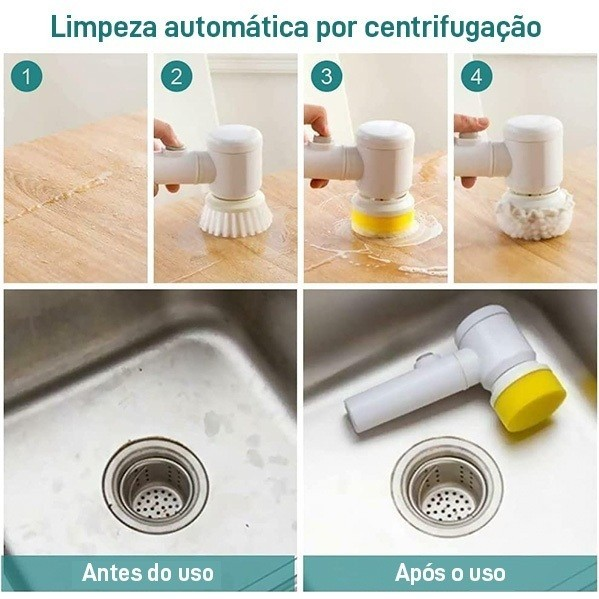 Limpeza automática por centrifugação

1

2

3

4

Antes do uso

Após o uso