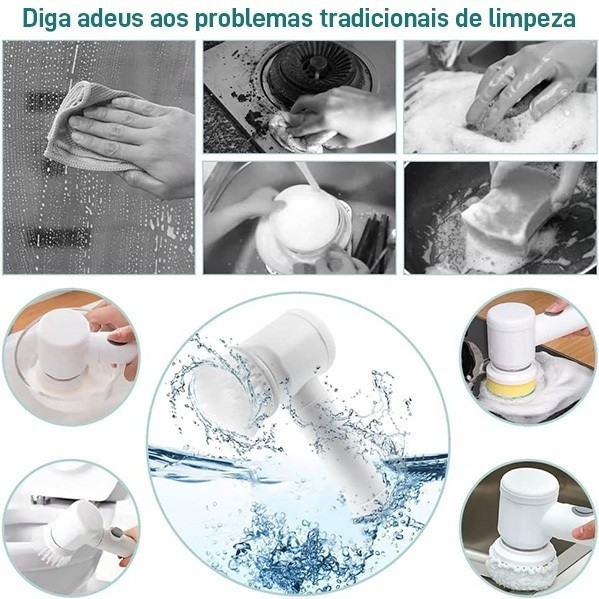 Diga adeus aos problemas tradicionais de limpeza