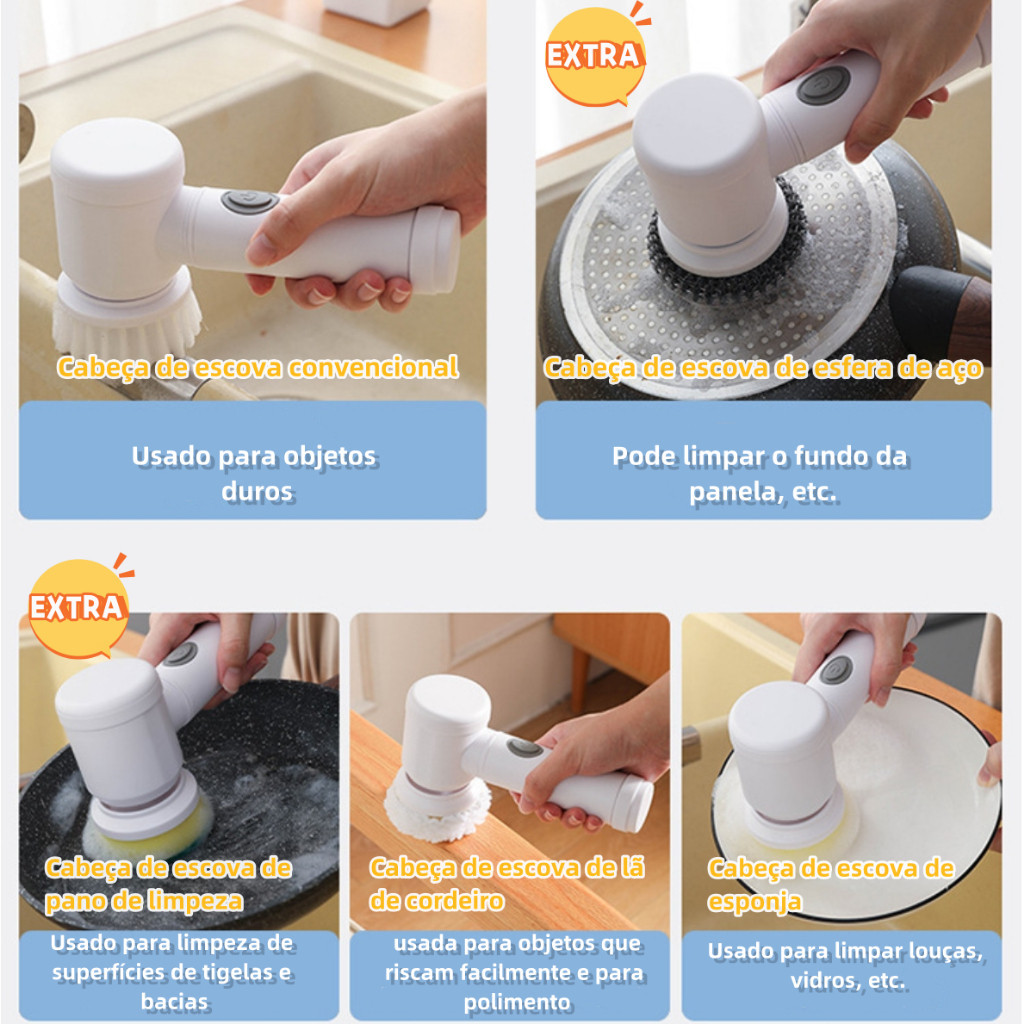 Cabeça de escova convencional

Usado para objetos duros

EXTRA

Cabeça de escova de esfera de aço

Pode limpar o fundo da panela, etc.

EXTRA

Cabeça de escova de pano de limpeza

Usado para limpeza de superfícies de tigelas e bacias

Cabeça de escova de lã de cordeiro

usada para objetos que riscam facilmente e para polimento

Cabeça de escova de esponja

Usado para limpar louças, vidros, etc.